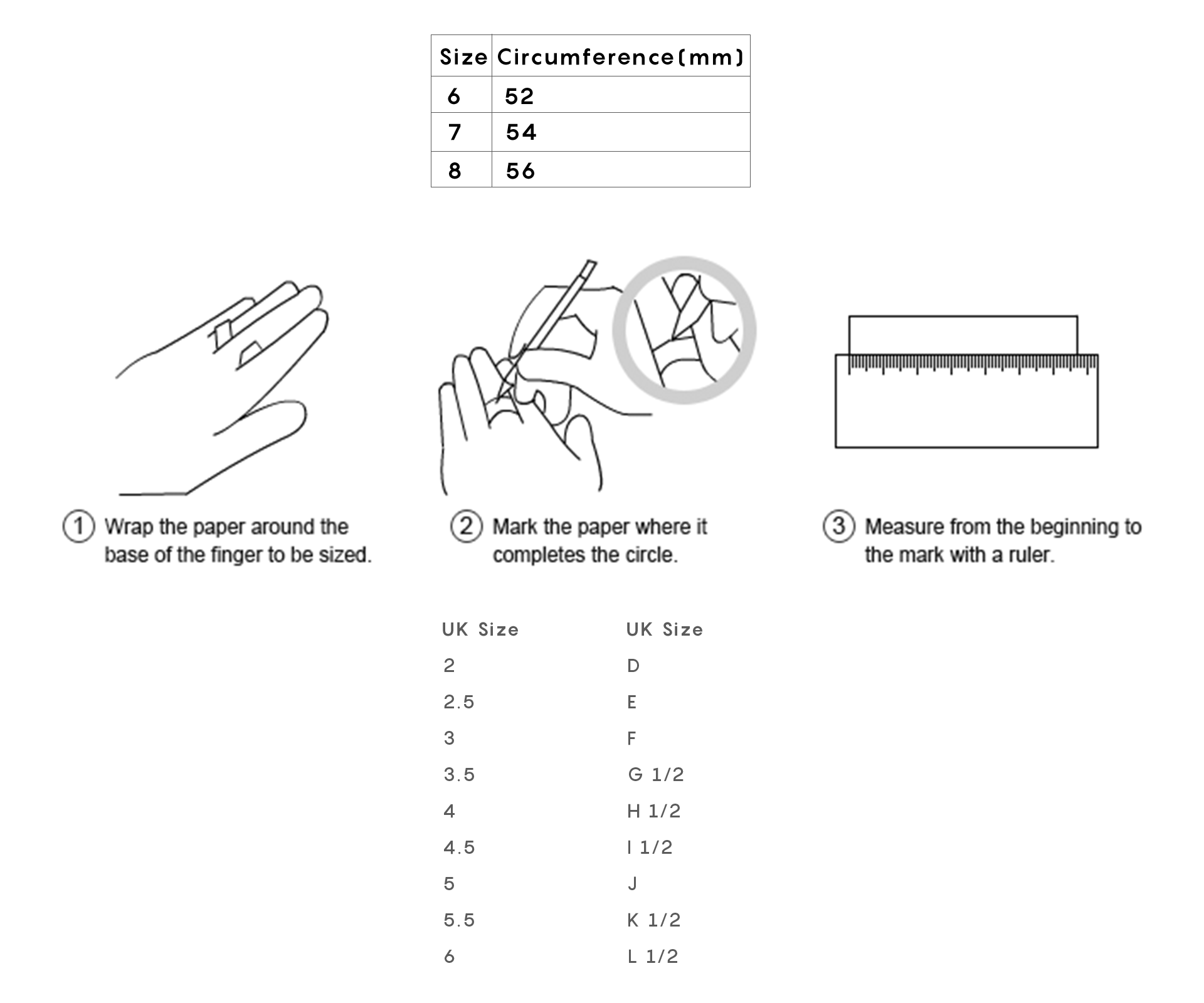 | Size | Circumference(mm) |
|---|---|
| 6 | 52 |
| 7 | 54 |
| 8 | 56 |

① Wrap the paper around the base of the finger to be sized.

② Mark the paper where it completes the circle.

③ Measure from the beginning to the mark with a ruler.

| UK Size | UK Size |
|---|---|
| 2 | D |
| 2.5 | E |
| 3 | F |
| 3.5 | G 1/2 |
| 4 | H 1/2 |
| 4.5 | I 1/2 |
| 5 | J |
| 5.5 | K 1/2 |
| 6 | L 1/2 |